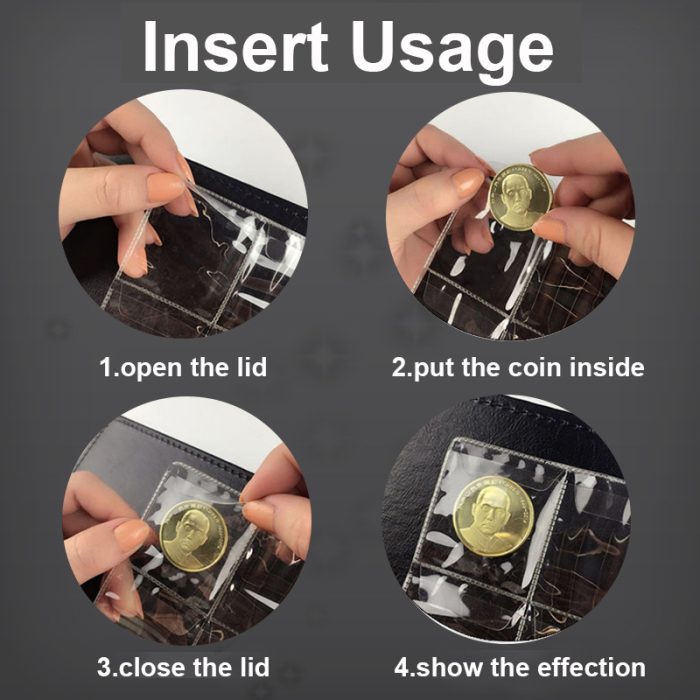 Insert Usage

1.open the lid

2.put the coin inside

3.close the lid

4.show the effection