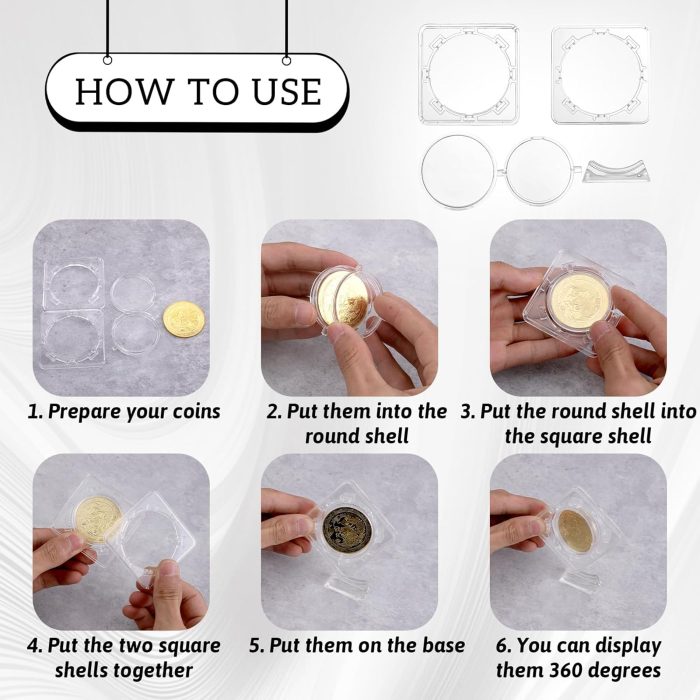 HOW TO USE

1. Prepare your coins

2. Put them into the round shell

3. Put the round shell into the square shell

4. Put the two square shells together

5. Put them on the base

6. You can display them 360 degrees